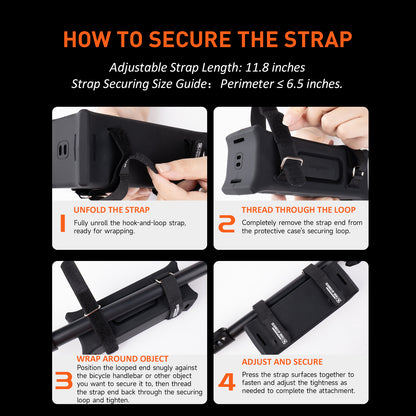 HOW TO SECURE THE STRAP

Adjustable Strap Length: 11.8 inches

Strap Securing Size Guide:  Perimeter ≤ 6.5 inches.

1

UNFOLD THE STRAP

Fully unroll the hook-and-loop strap, ready for wrapping.

2

THREAD THROUGH THE LOOP

Completely remove the strap end from the protective case's securing loop.

3

WRAP AROUND OBJECT

Position the looped end snugly against the bicycle handlebar or other object you want to secure it to, then thread the strap end back through the securing loop and tighten.

4

ADJUST AND SECURE

Press the strap surfaces together to fasten and adjust the tightness as needed to complete the attachment.