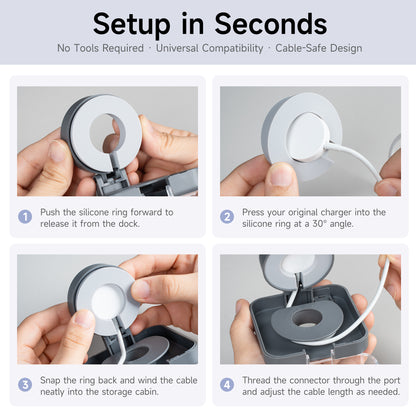 Setup in Seconds

No Tools Required · Universal Compatibility · Cable-Safe Design

1 Push the silicone ring forward to release it from the dock.

2 Press your original charger into the silicone ring at a 30° angle.

3 Snap the ring back and wind the cable neatly into the storage cabin.

4 Thread the connector through the port and adjust the cable length as needed.